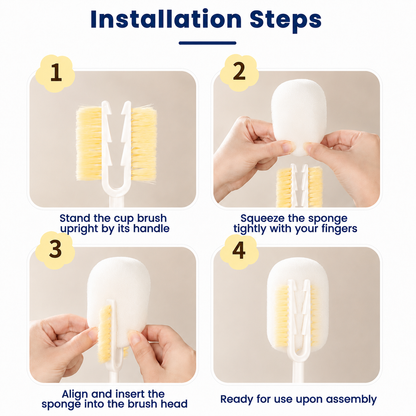 Installation Steps

1

Stand the cup brush upright by its handle

2

Squeeze the sponge tightly with your fingers

3

Align and insert the sponge into the brush head

4

Ready for use upon assembly